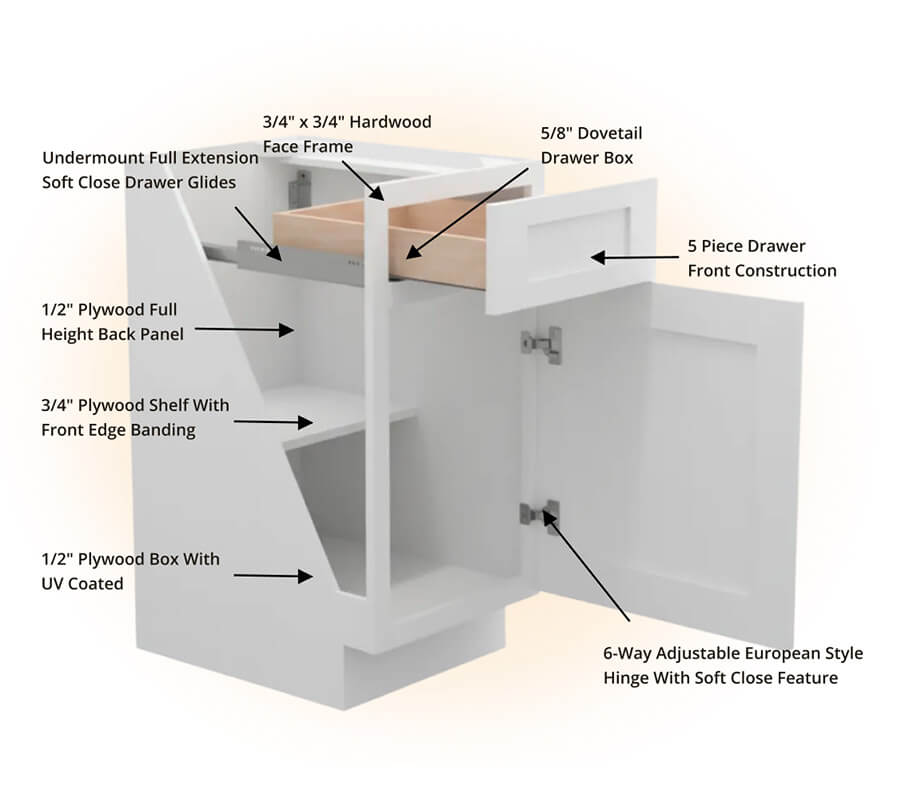 3/4" x 3/4" Hardwood Face Frame

5/8" Dovetail Drawer Box

Undermount Full Extension Soft Close Drawer Glides

5 Piece Drawer Front Construction

1/2" Plywood Full Height Back Panel

3/4" Plywood Shelf With Front Edge Banding

1/2" Plywood Box With UV Coated

6-Way Adjustable European Style Hinge With Soft Close Feature